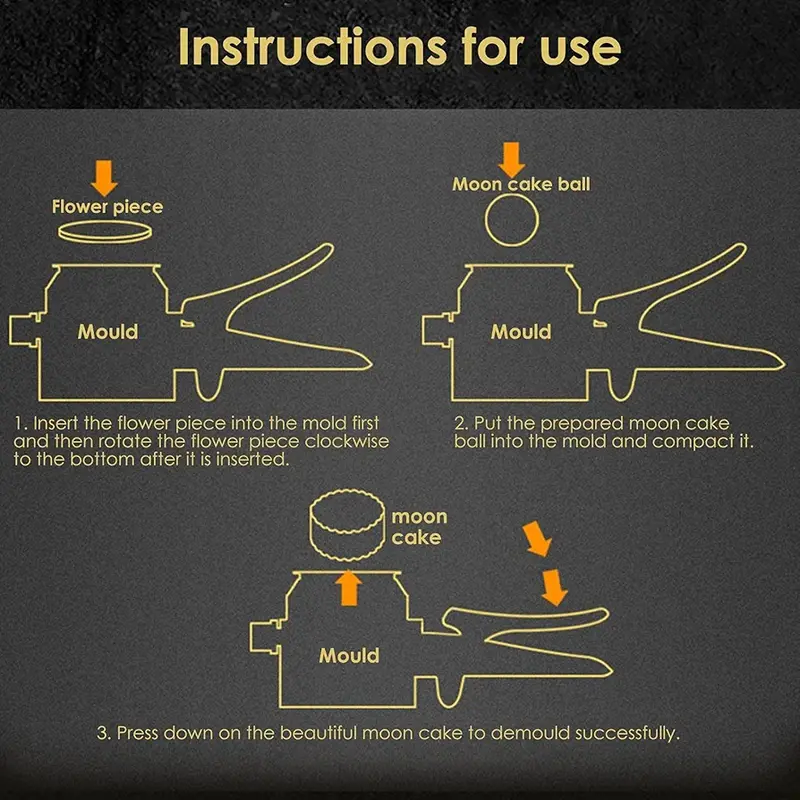 Instructions for use

Flower piece

Mould

1. Insert the flower piece into the mold first and then rotate the flower piece clockwise to the bottom after it is inserted.

Moon cake ball

Mould

2. Put the prepared moon cake ball into the mold and compact it.

moon cake

Mould

3. Press down on the beautiful moon cake to demould successfully.